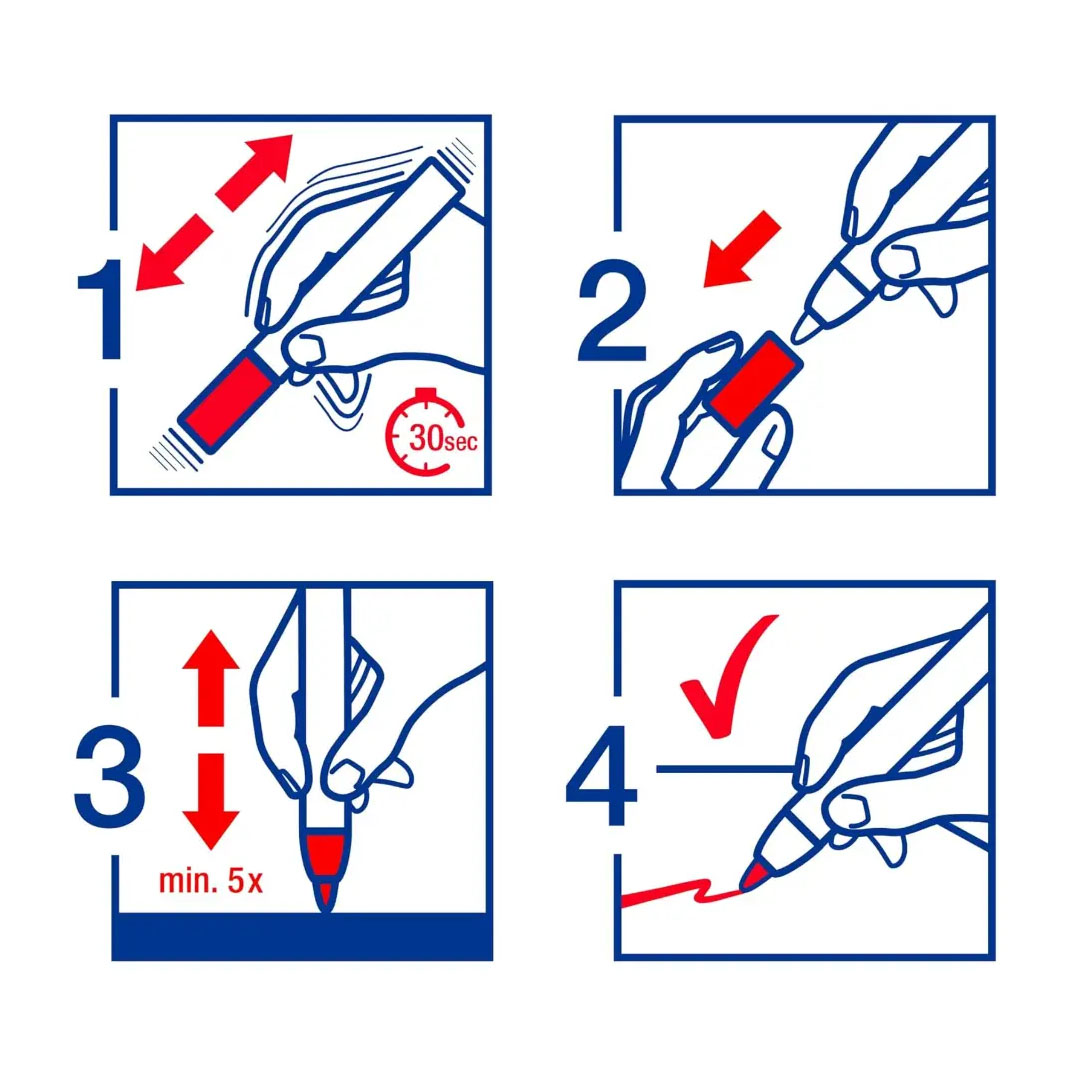 1

30sec

2

3

min. 5x

4